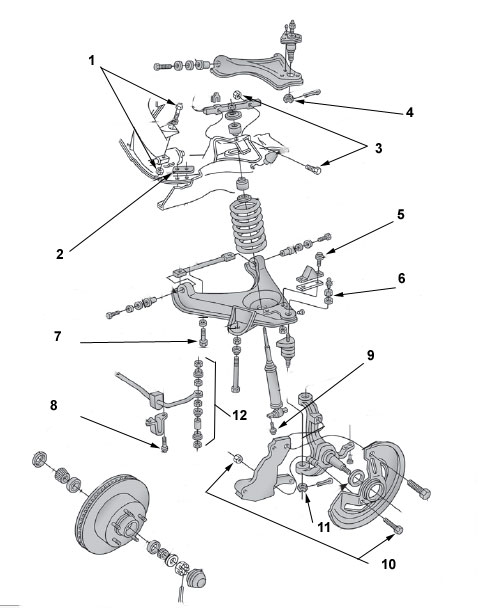 1
4
3
2
5
6
7
9
8
12
11
10